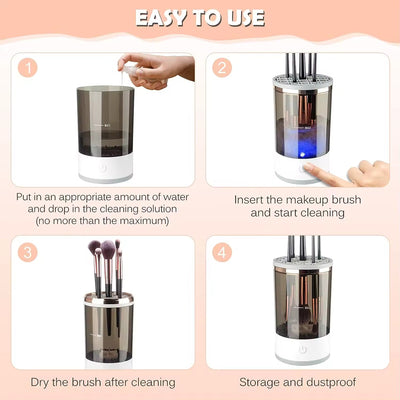 EASY TO USE

1

Put in an appropriate amount of water and drop in the cleaning solution (no more than the maximum)

2

Insert the makeup brush and start cleaning

3

Dry the brush after cleaning

4

Storage and dustproof