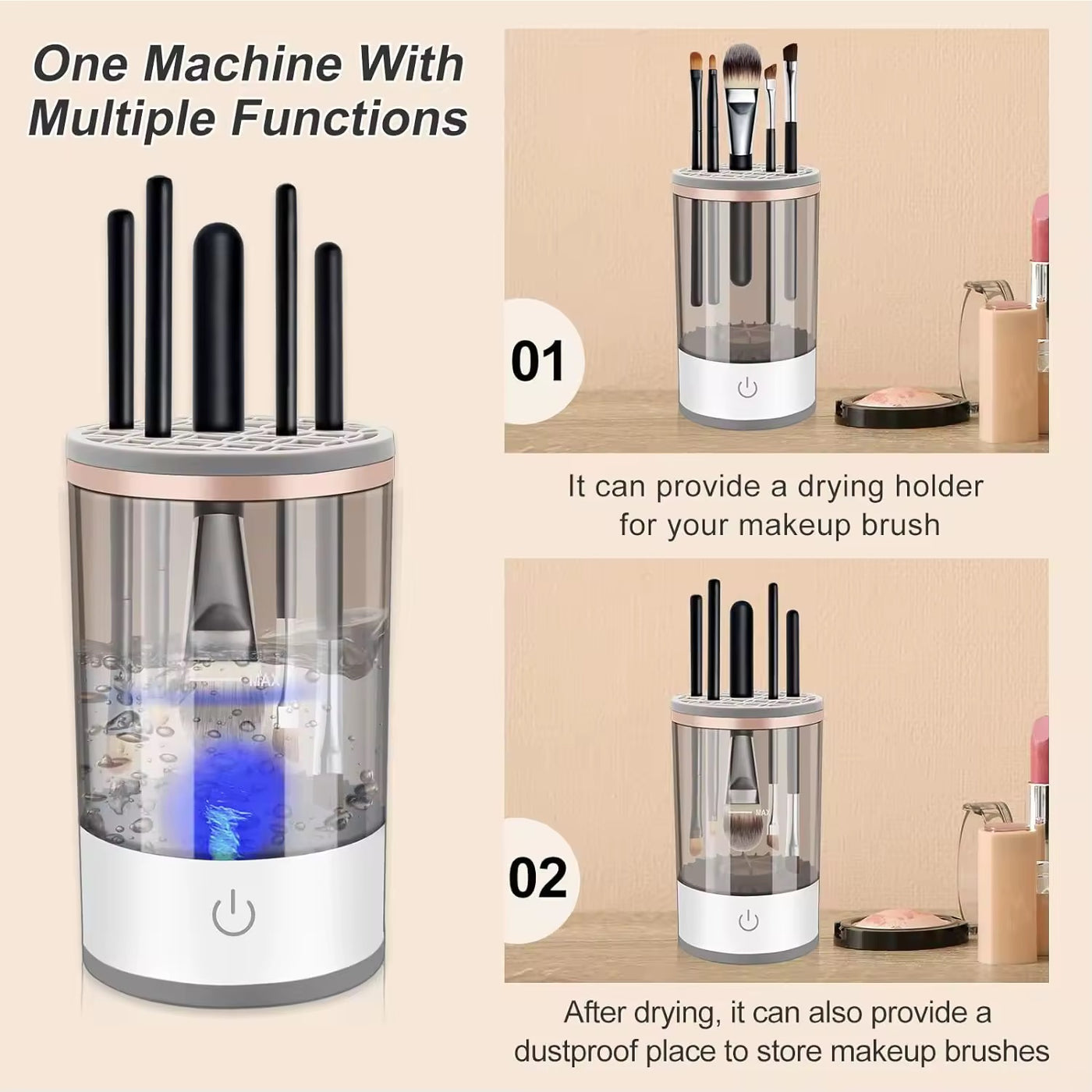 One Machine With Multiple Functions

MAX

01

It can provide a drying holder for your makeup brush

02

MAX

After drying, it can also provide a dustproof place to store makeup brushes