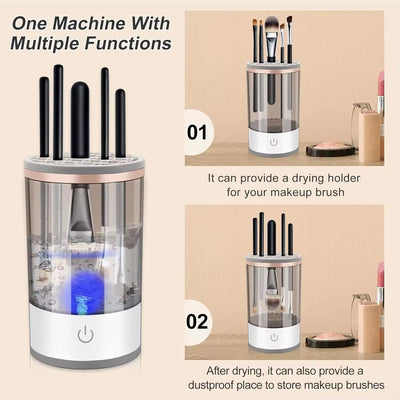 One Machine With Multiple Functions

01

It can provide a drying holder for your makeup brush

02

After drying, it can also provide a dustproof place to store makeup brushes